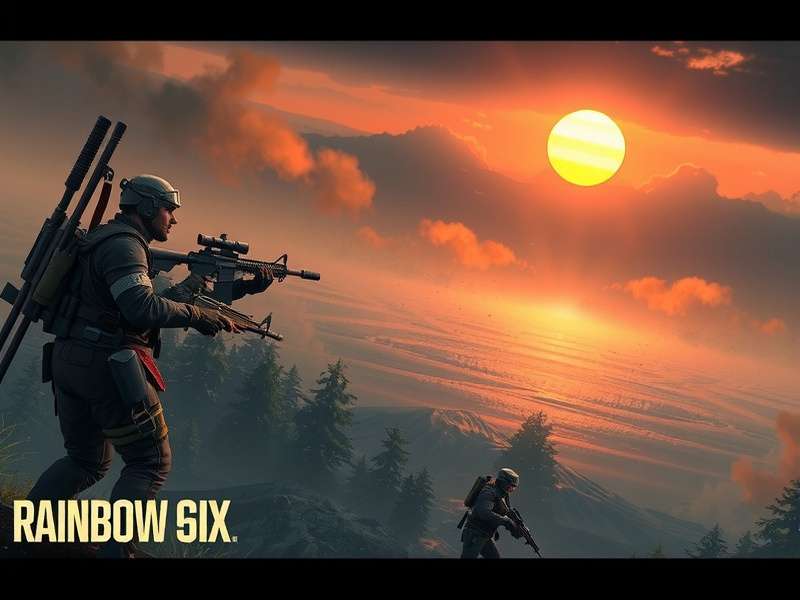 RAINBOW SIX.